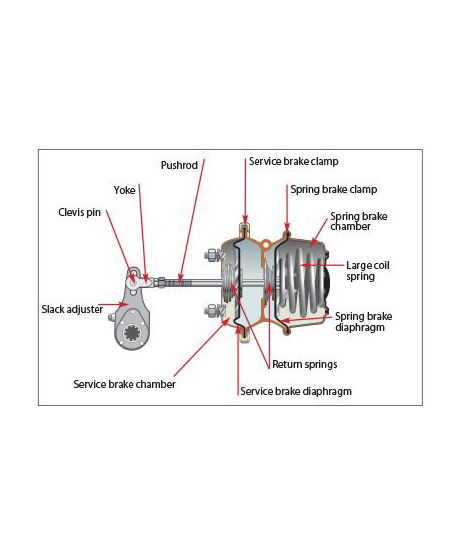 Pushrod
Service brake clamp
Yoke
Spring brake clamp
Clevis pin
Spring brake chamber
Large coil spring
Slack adjuster
Spring brake diaphragm
Return springs
Service brake chamber
Service brake diaphragm